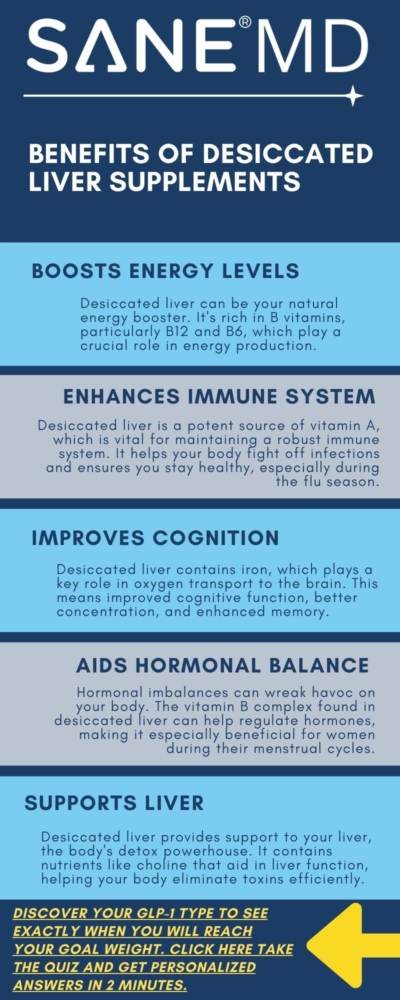 SANE® MD

BENEFITS OF DESICCATED LIVER SUPPLEMENTS

BOOSTS ENERGY LEVELS

Desiccated liver can be your natural energy booster. It's rich in B vitamins, particularly B12 and B6, which play a crucial role in energy production.

ENHANCES IMMUNE SYSTEM

Desiccated liver is a potent source of vitamin A, which is vital for maintaining a robust immune system. It helps your body fight off infections and ensures you stay healthy, especially during the flu season.

IMPROVES COGNITION

Desiccated liver contains iron, which plays a key role in oxygen transport to the brain. This means improved cognitive function, better concentration, and enhanced memory.

AIDS HORMONAL BALANCE

Hormonal imbalances can wreak havoc on your body. The vitamin B complex found in desiccated liver can help regulate hormones, making it especially beneficial for women during their menstrual cycles.

SUPPORTS LIVER

Desiccated liver provides support to your liver, the body's detox powerhouse. It contains nutrients like choline that aid in liver function, helping your body eliminate toxins efficiently.

DISCOVER YOUR GLP-1 TYPE TO SEE EXACTLY WHEN YOU WILL REACH YOUR GOAL WEIGHT. CLICK HERE TAKE THE QUIZ AND GET PERSONALIZED ANSWERS IN 2 MINUTES.