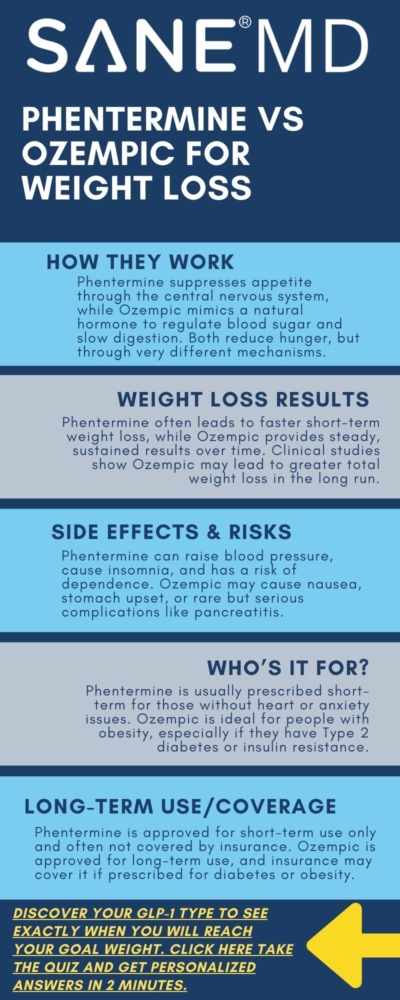 SANE® MD

PHENTERMINE VS OZEMPIC FOR WEIGHT LOSS

HOW THEY WORK

Phentermine suppresses appetite through the central nervous system, while Ozempic mimics a natural hormone to regulate blood sugar and slow digestion. Both reduce hunger, but through very different mechanisms.

WEIGHT LOSS RESULTS

Phentermine often leads to faster short-term weight loss, while Ozempic provides steady, sustained results over time. Clinical studies show Ozempic may lead to greater total weight loss in the long run.

SIDE EFFECTS & RISKS

Phentermine can raise blood pressure, cause insomnia, and has a risk of dependence. Ozempic may cause nausea, stomach upset, or rare but serious complications like pancreatitis.

WHO'S IT FOR?

Phentermine is usually prescribed short-term for those without heart or anxiety issues. Ozempic is ideal for people with obesity, especially if they have Type 2 diabetes or insulin resistance.

LONG-TERM USE/COVERAGE

Phentermine is approved for short-term use only and often not covered by insurance. Ozempic is approved for long-term use, and insurance may cover it if prescribed for diabetes or obesity.

DISCOVER YOUR GLP-1 TYPE TO SEE EXACTLY WHEN YOU WILL REACH YOUR GOAL WEIGHT. CLICK HERE TAKE THE QUIZ AND GET PERSONALIZED ANSWERS IN 2 MINUTES.