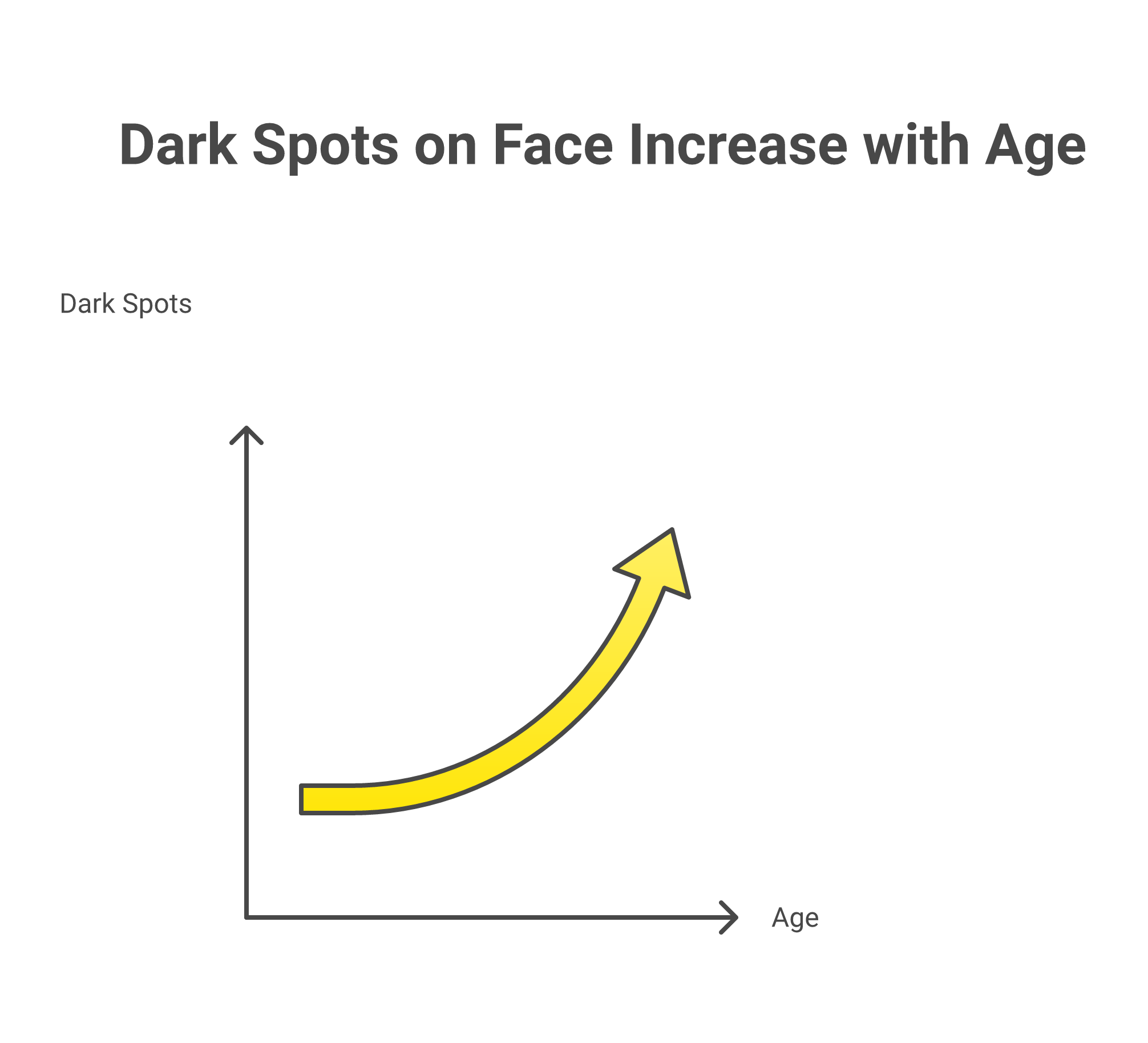 Dark Spots on Face Increase with Age

Dark Spots

Age